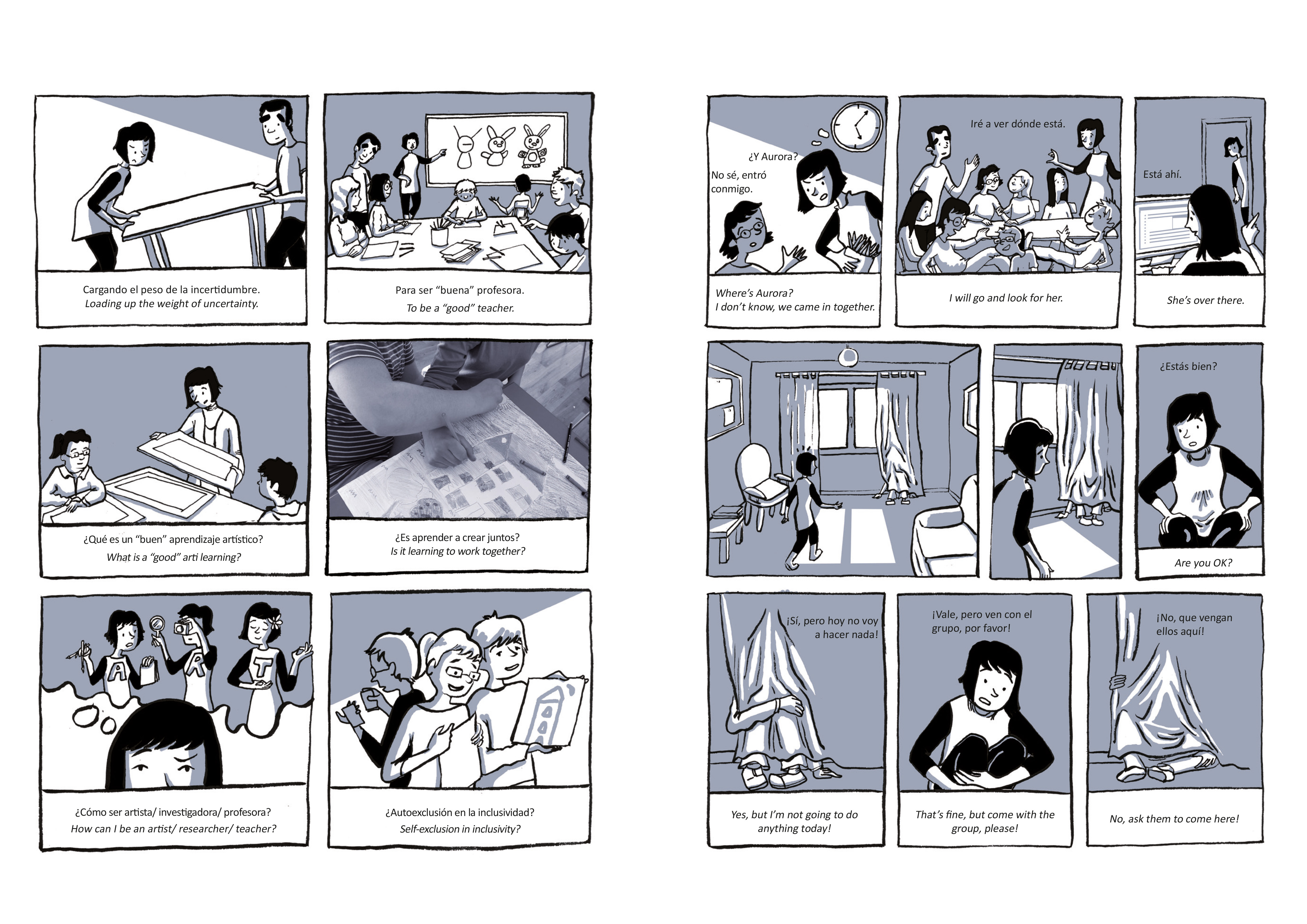 Cargando el peso de la incertidumbre.
Loading up the weight of uncertainty.

Para ser "buena" profesora.
To be a "good" teacher.

¿Qué es un "buen" aprendizaje artístico?
What is a "good" arti learning?

¿Es aprender a crear juntos?
Is it learning to work together?

A R T

¿Cómo ser artista/ investigadora/ profesora?
How can I be an artist/ researcher/ teacher?

¿Autoexclusión en la inclusividad?
Self-exclusion in inclusivity?

¿Y Aurora?
No sé, entró conmigo.

Where's Aurora?
I don't know, we came in together.

Iré a ver dónde está.

I will go and look for her.

Está ahí.

She's over there.

¿Estás bien?

Are you OK?

¡Sí, pero hoy no voy a hacer nada!

Yes, but I'm not going to do anything today!

¡Vale, pero ven con el grupo, por favor!

That's fine, but come with the group, please!

¡No, que vengan ellos aquí!

No, ask them to come here!